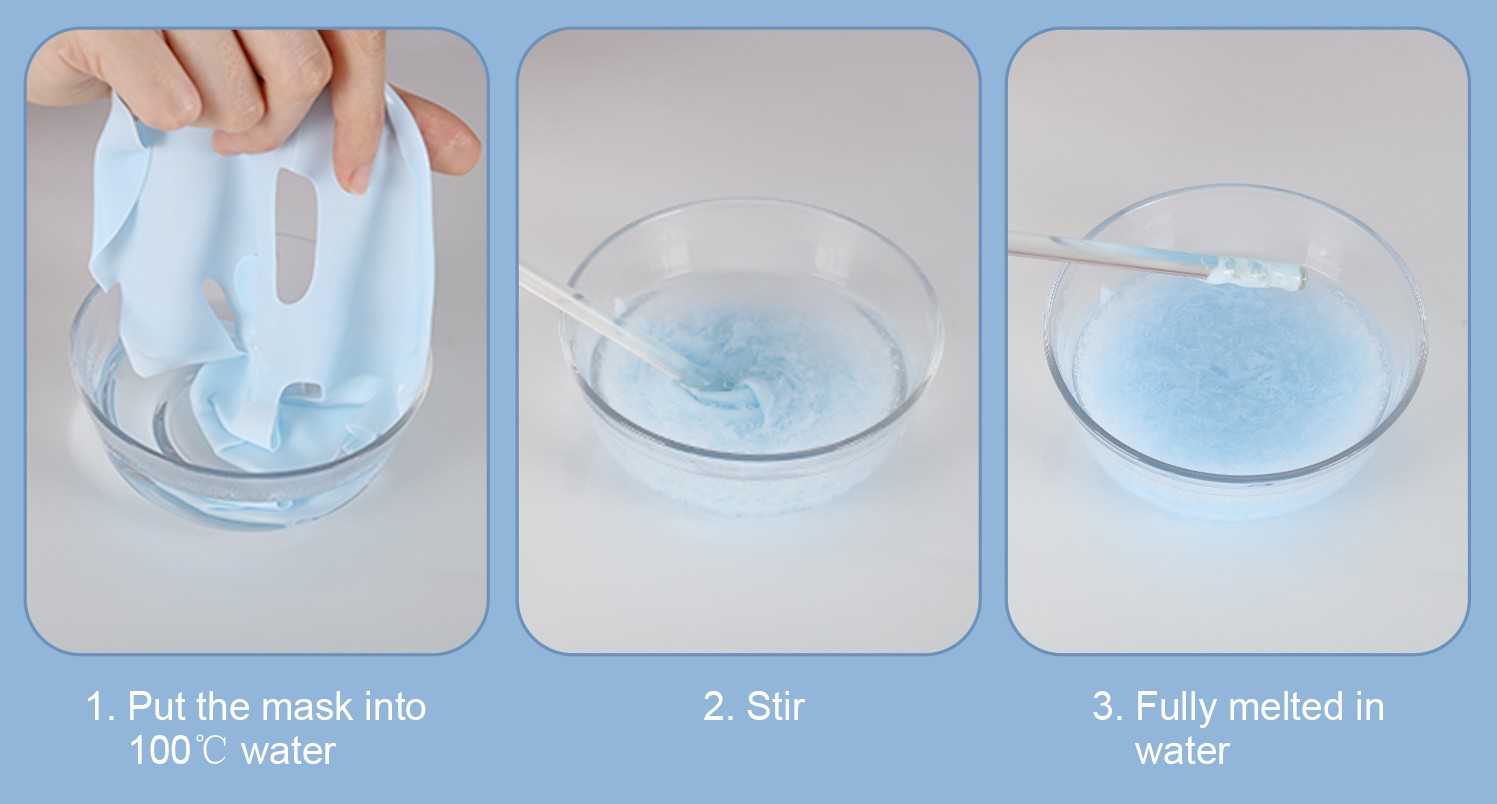 1. Put the mask into 100℃ water

2. Stir

3. Fully melted in water