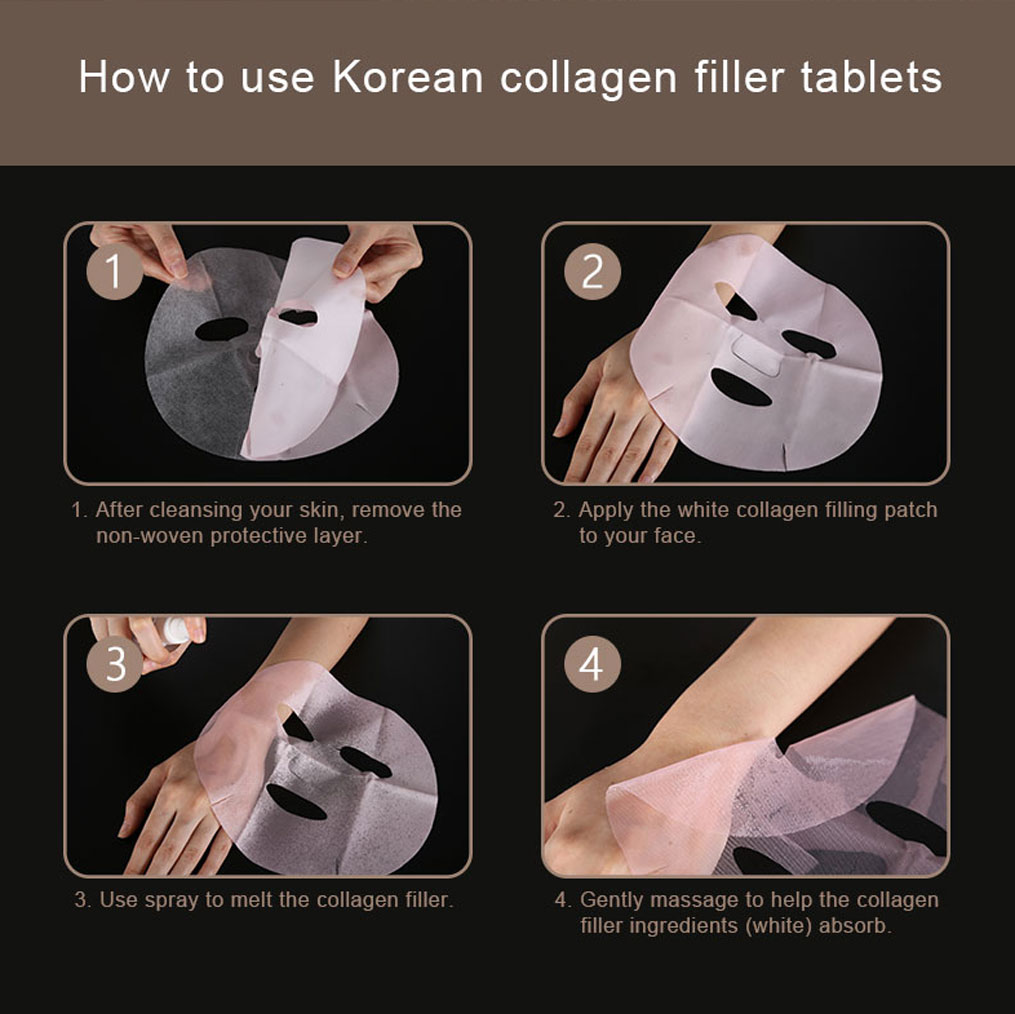 How to use Korean collagen filler tablets

1

1. After cleansing your skin, remove the non-woven protective layer.

2

2. Apply the white collagen filling patch to your face.

3

3. Use spray to melt the collagen filler.

4

4. Gently massage to help the collagen filler ingredients (white) absorb.