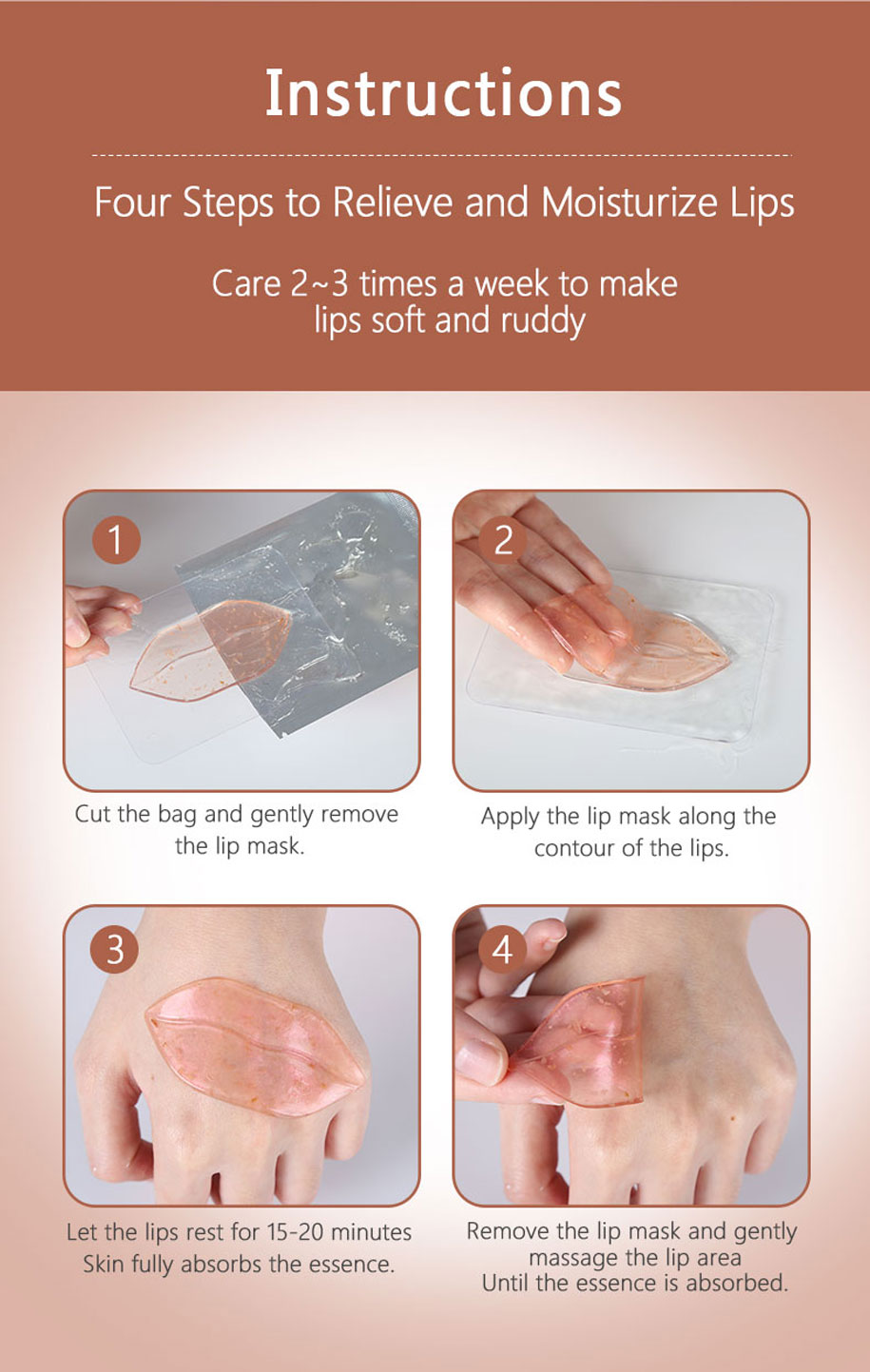 Instructions

Four Steps to Relieve and Moisturize Lips

Care 2~3 times a week to make lips soft and ruddy

1

Cut the bag and gently remove the lip mask.

2

Apply the lip mask along the contour of the lips.

3

Let the lips rest for 15-20 minutes
Skin fully absorbs the essence.

4

Remove the lip mask and gently massage the lip area
Until the essence is absorbed.