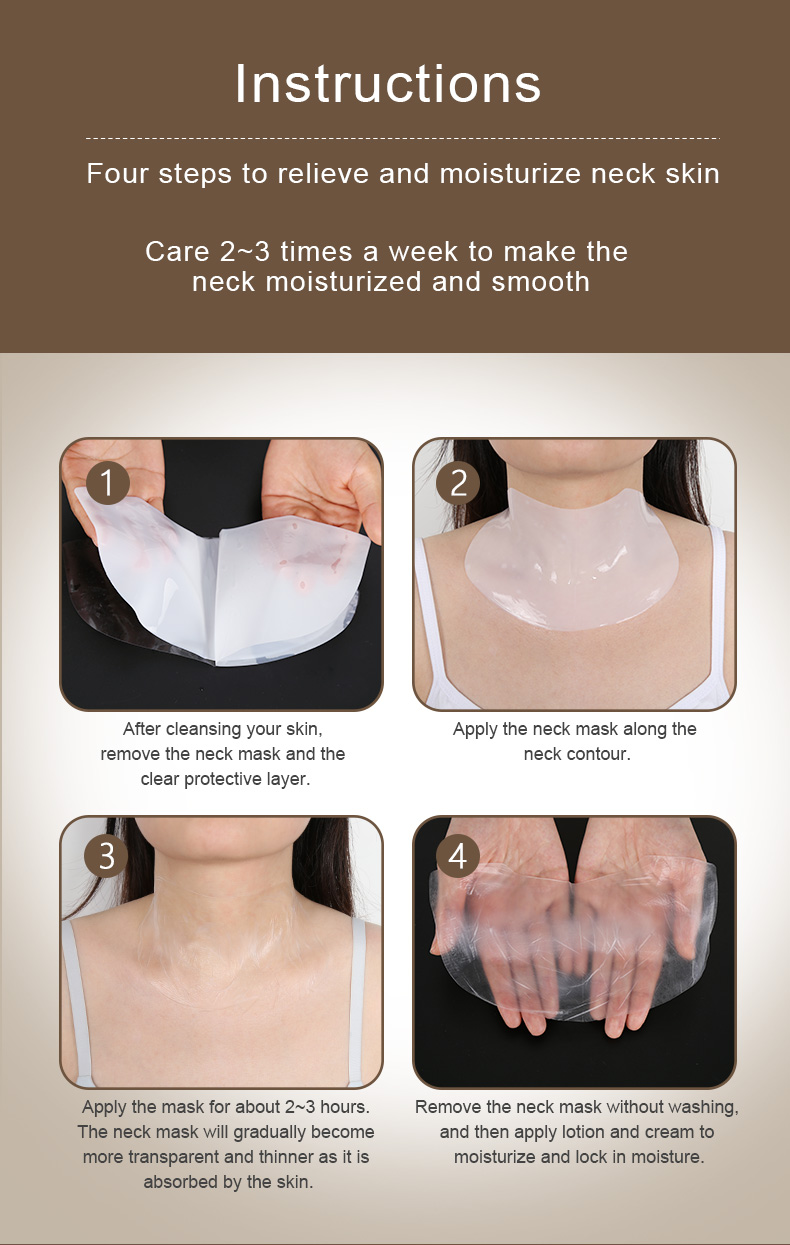 Instructions

Four steps to relieve and moisturize neck skin

Care 2~3 times a week to make the neck moisturized and smooth

1

After cleansing your skin, remove the neck mask and the clear protective layer.

2

Apply the neck mask along the neck contour.

3

Apply the mask for about 2~3 hours. The neck mask will gradually become more transparent and thinner as it is absorbed by the skin.

4

Remove the neck mask without washing, and then apply lotion and cream to moisturize and lock in moisture.