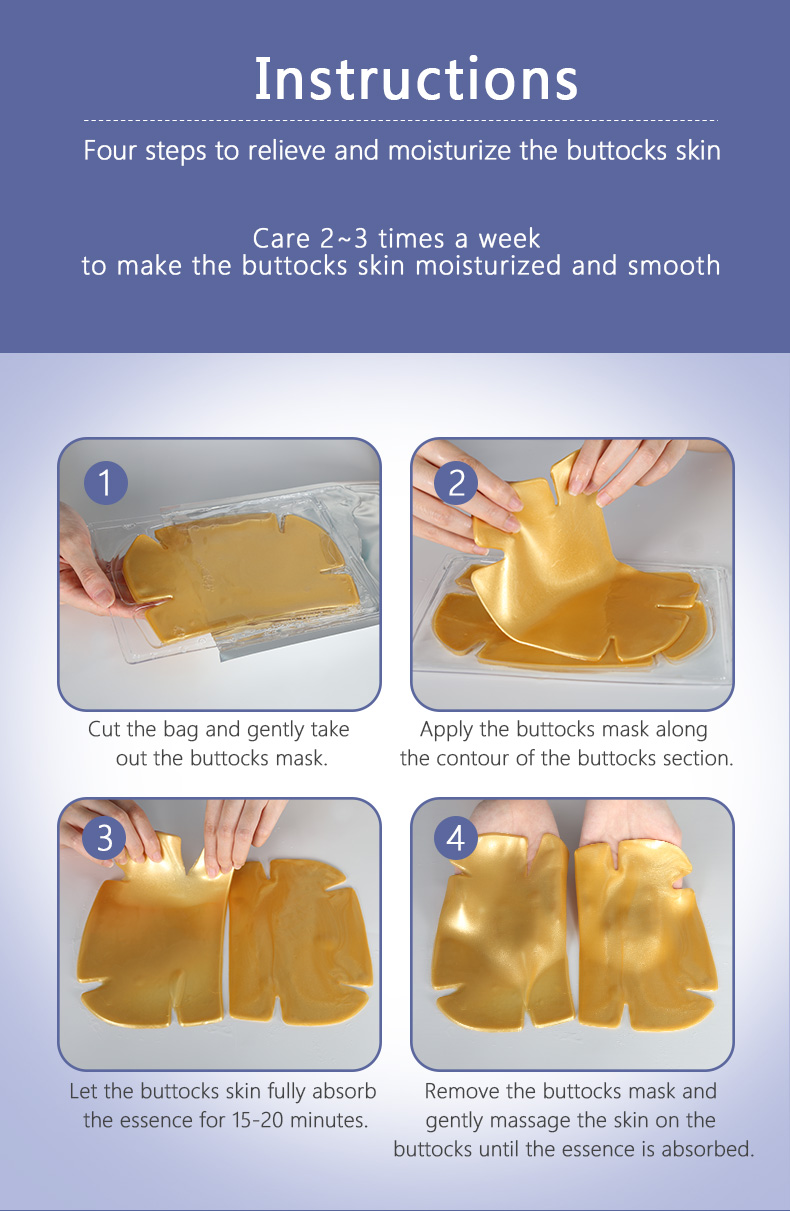 Instructions

Four steps to relieve and moisturize the buttocks skin

Care 2~3 times a week
to make the buttocks skin moisturized and smooth

1

Cut the bag and gently take out the buttocks mask.

2

Apply the buttocks mask along the contour of the buttocks section.

3

Let the buttocks skin fully absorb the essence for 15-20 minutes.

4

Remove the buttocks mask and gently massage the skin on the buttocks until the essence is absorbed.