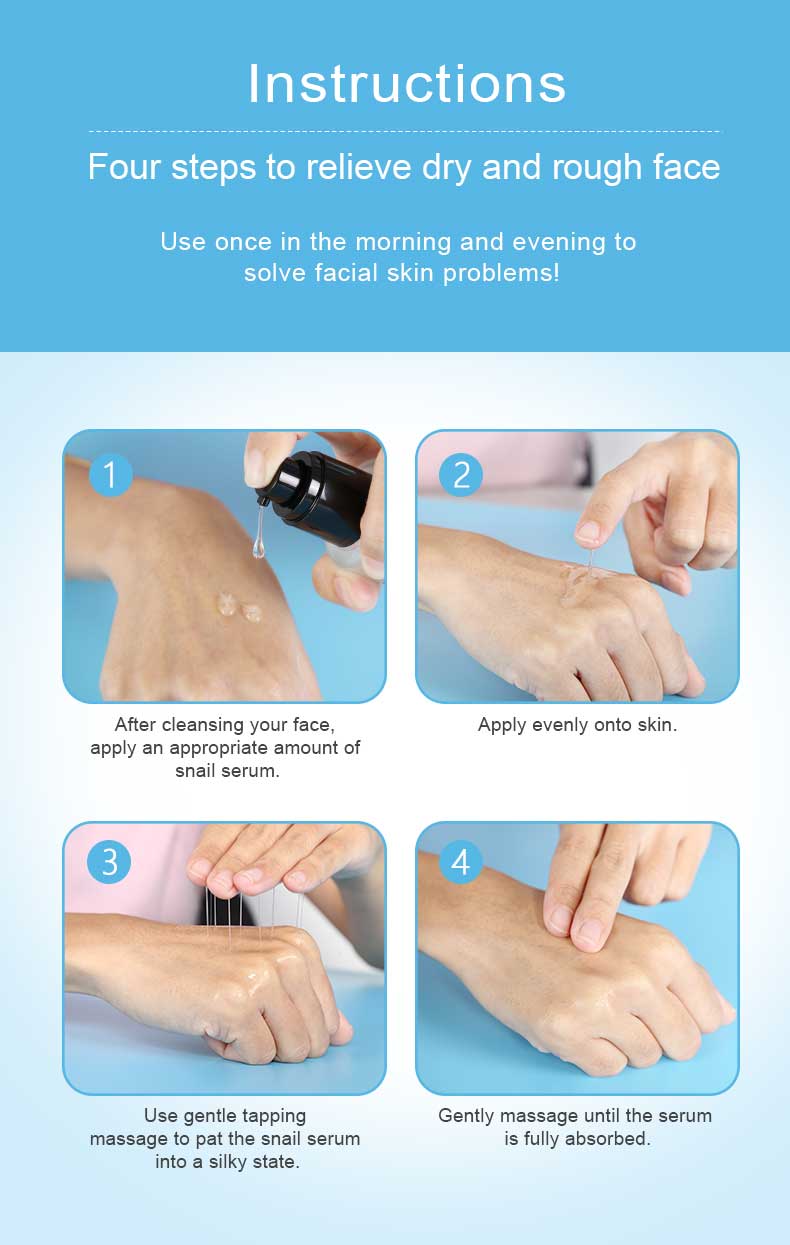 Instructions

Four steps to relieve dry and rough face

Use once in the morning and evening to solve facial skin problems!

1

After cleansing your face, apply an appropriate amount of snail serum.

2

Apply evenly onto skin.

3

Use gentle tapping massage to pat the snail serum into a silky state.

4

Gently massage until the serum is fully absorbed.