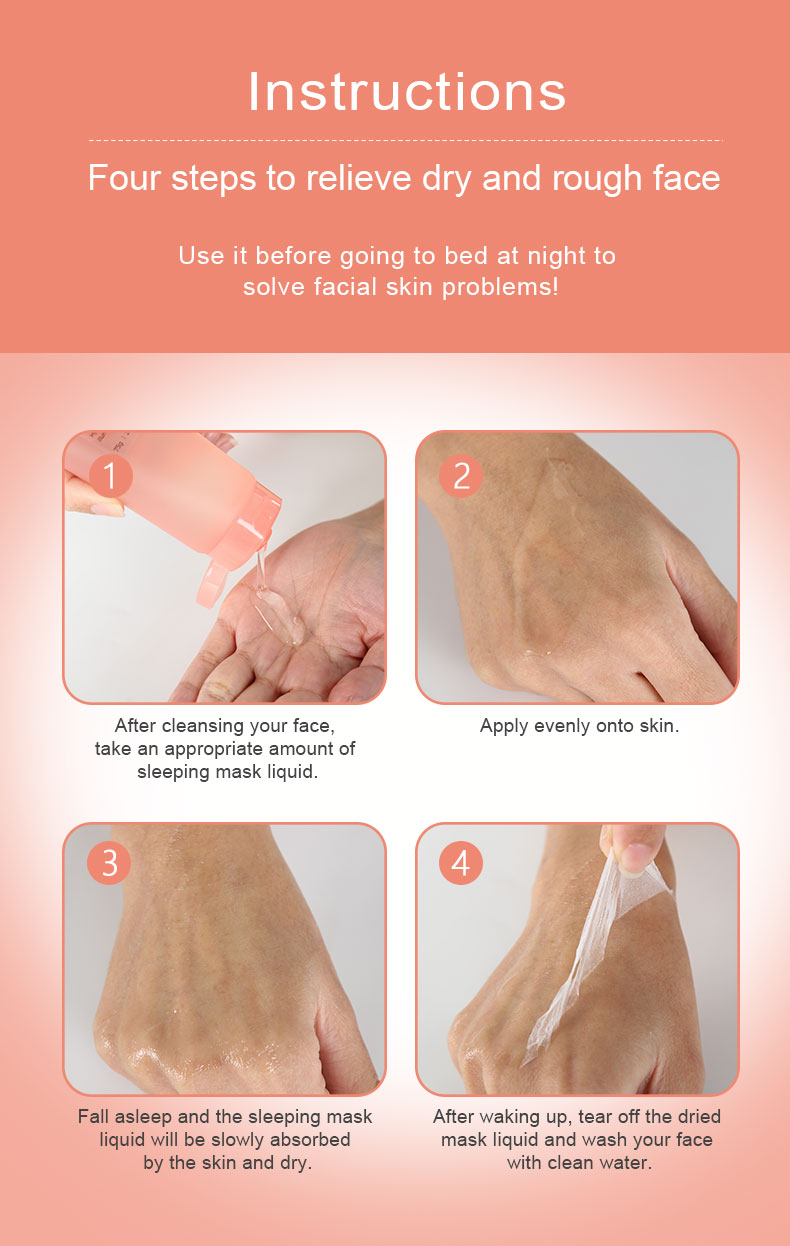 Instructions

Four steps to relieve dry and rough face

Use it before going to bed at night to solve facial skin problems!

1

After cleansing your face, take an appropriate amount of sleeping mask liquid.

2

Apply evenly onto skin.

3

Fall asleep and the sleeping mask liquid will be slowly absorbed by the skin and dry.

4

After waking up, tear off the dried mask liquid and wash your face with clean water.