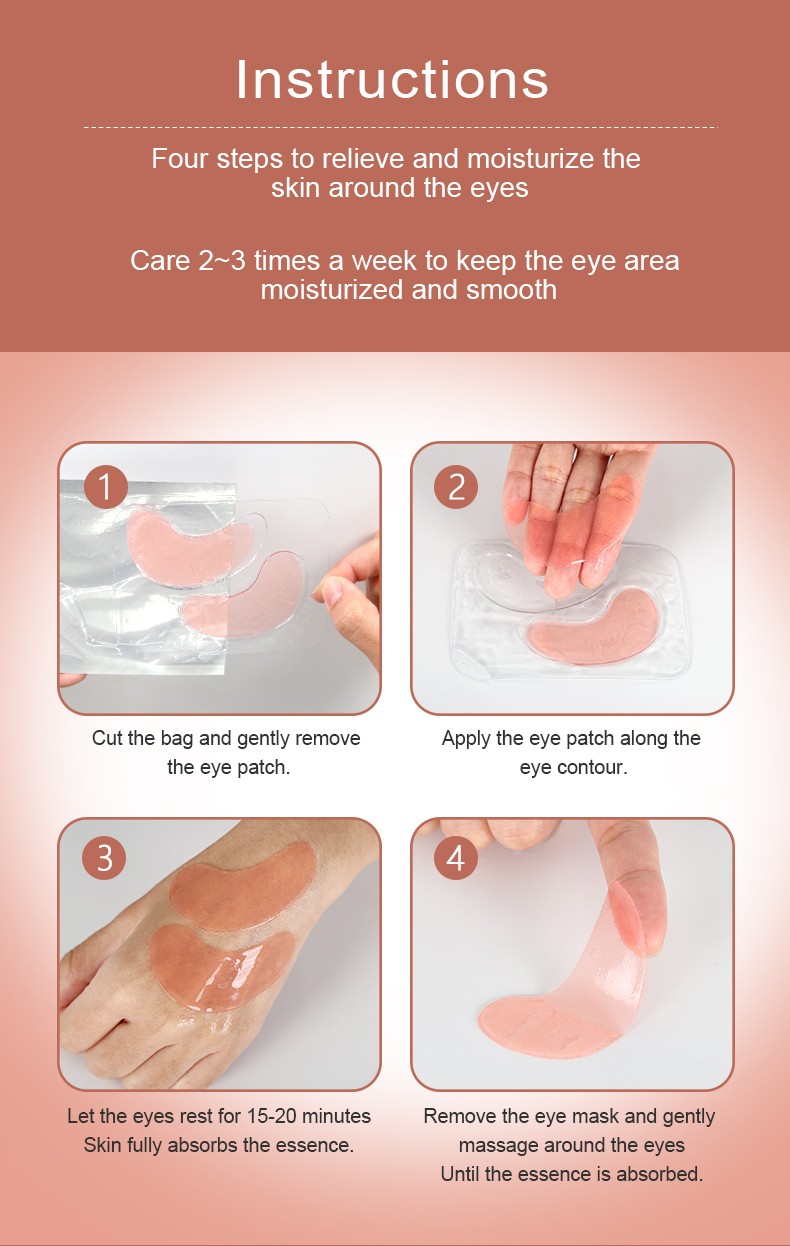 Instructions

Four steps to relieve and moisturize the skin around the eyes

Care 2~3 times a week to keep the eye area moisturized and smooth

1

Cut the bag and gently remove the eye patch.

2

Apply the eye patch along the eye contour.

3

Let the eyes rest for 15-20 minutes
Skin fully absorbs the essence.

4

Remove the eye mask and gently massage around the eyes
Until the essence is absorbed.