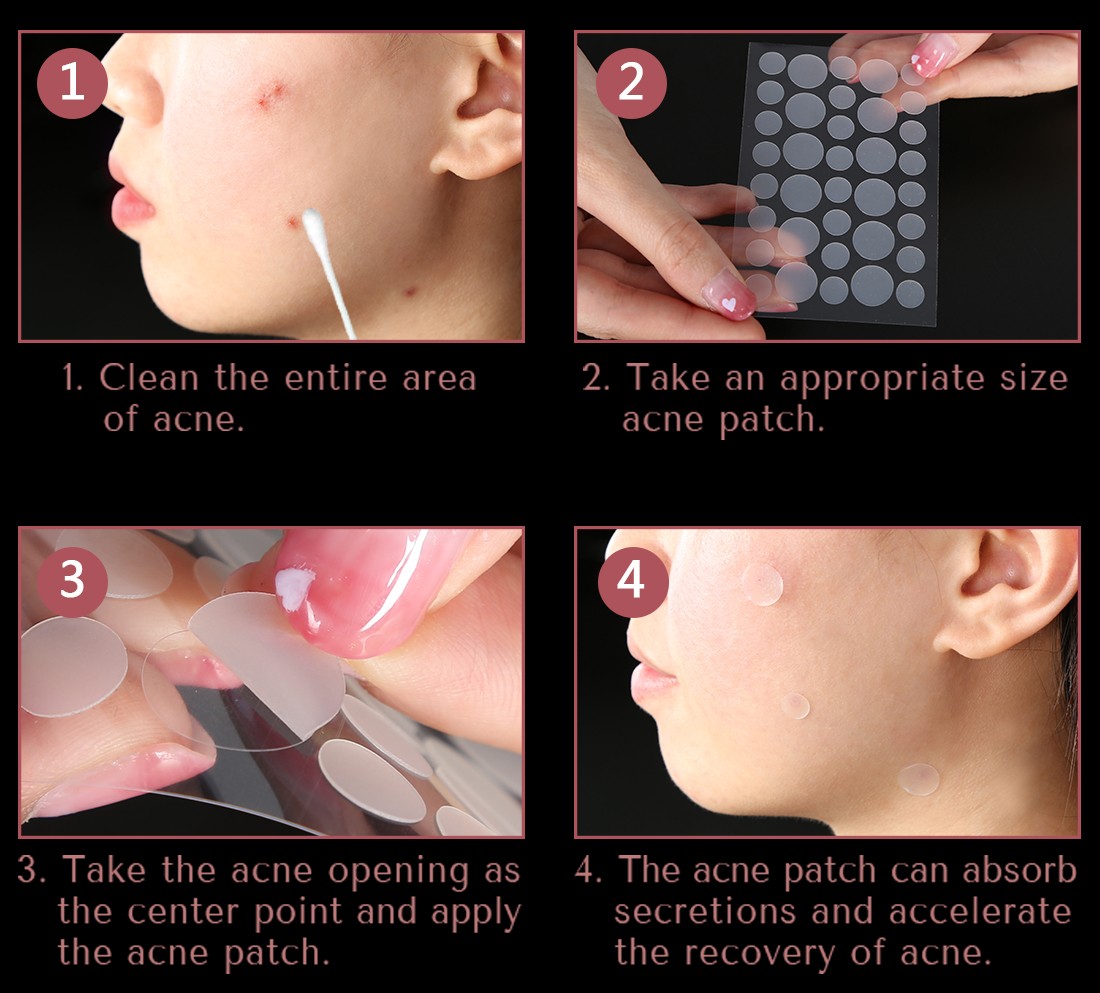 1

1. Clean the entire area of acne.

2

2. Take an appropriate size acne patch.

3

3. Take the acne opening as the center point and apply the acne patch.

4

4. The acne patch can absorb secretions and accelerate the recovery of acne.